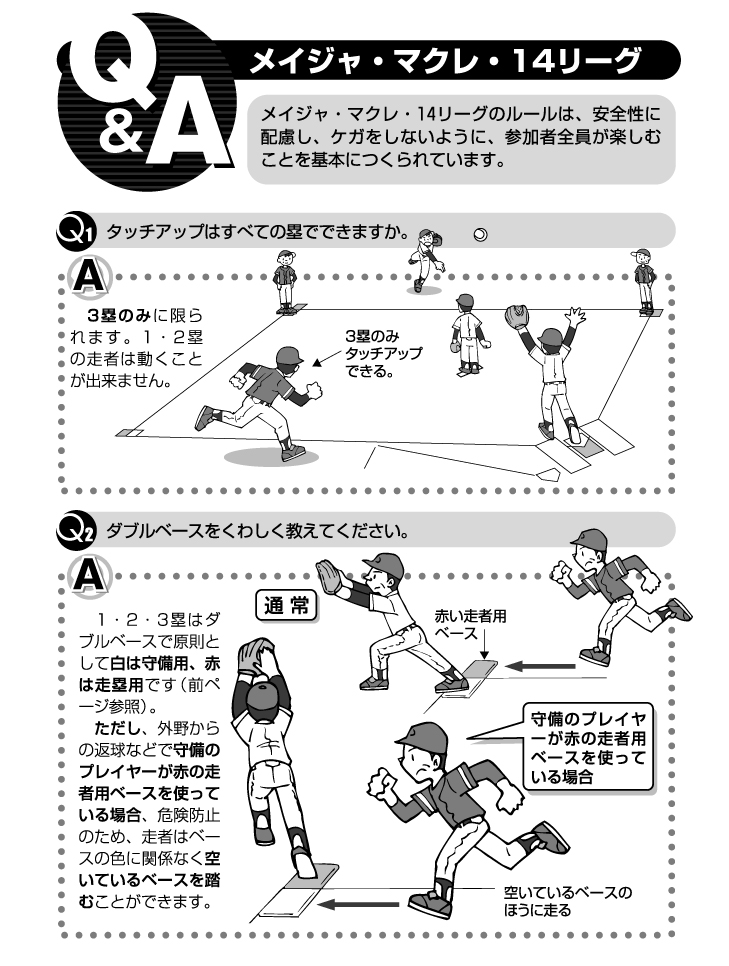 Q&A

メイジャ・マクレ・14リーグ

メイジャ・マクレ・14リーグのルールは、安全性に配慮し、ケガをしないように、参加者全員が楽しむことを基本につくられています。

Q1 タッチアップはすべての塁でできますか。

A

3塁のみに限られます。1・2塁の走者は動くことが出来ません。

3塁のみタッチアップできる。

Q2 ダブルベースをくわしく教えてください。

A

1・2・3塁はダブルベースで原則として白は守備用、赤は走塁用です（前ページ参照）。

ただし、外野からの返球などで守備のプレイヤーが赤の走者用ベースを使っている場合、危険防止のため、走者はベースの色に関係なく空いているベースを踏むことができます。

通常

赤い走者用ベース

守備のプレイヤーが赤の走者用ベースを使っている場合

空いているベースのほうに走る